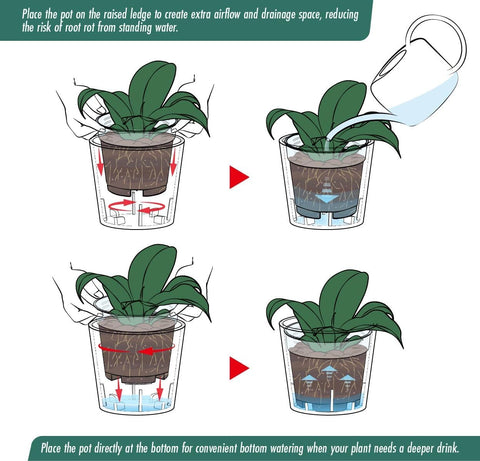 Place the pot on the raised ledge to create extra airflow and drainage space, reducing the risk of root rot from standing water.

Place the pot directly at the bottom for convenient bottom watering when your plant needs a deeper drink.