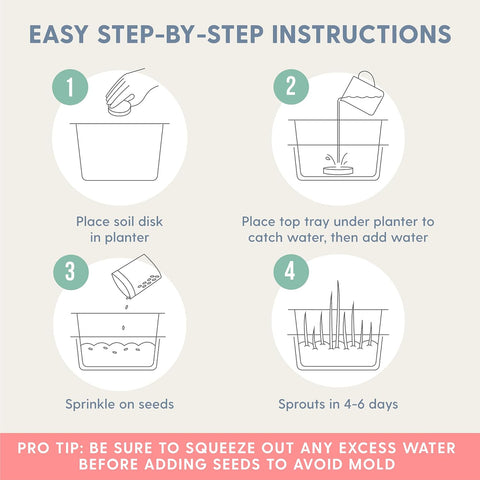 EASY STEP-BY-STEP INSTRUCTIONS

1

Place soil disk in planter

2

Place top tray under planter to catch water, then add water

3

Sprinkle on seeds

4

Sprouts in 4-6 days

PRO TIP: BE SURE TO SQUEEZE OUT ANY EXCESS WATER BEFORE ADDING SEEDS TO AVOID MOLD