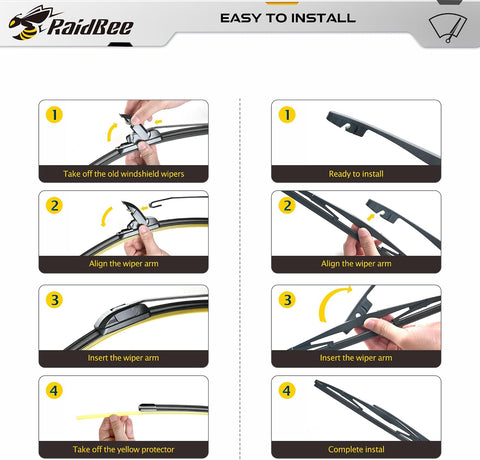 RaidBee

EASY TO INSTALL

1
Take off the old windshield wipers

2
Align the wiper arm

3
Insert the wiper arm

4
Take off the yellow protector

1
Ready to install

2
Align the wiper arm

3
Insert the wiper arm

4
Complete instal