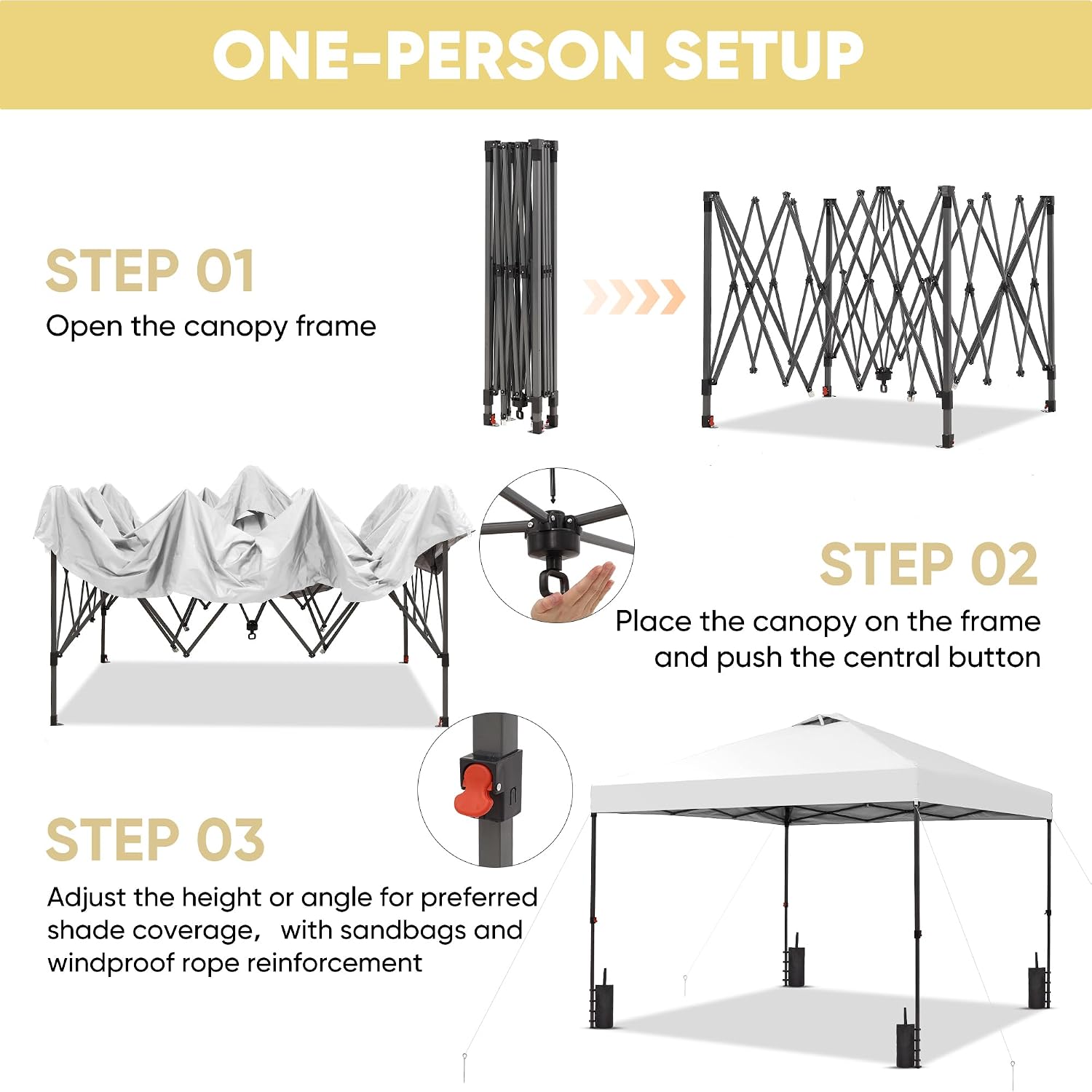 ONE-PERSON SETUP

STEP 01
Open the canopy frame

STEP 02
Place the canopy on the frame and push the central button

STEP 03
Adjust the height or angle for preferred shade coverage, with sandbags and windproof rope reinforcement