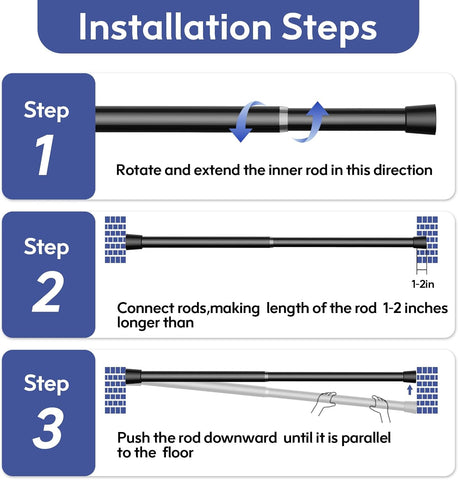 Installation Steps

Step
1

Rotate and extend the inner rod in this direction

Step
2

1-2in

Connect rods,making length of the rod 1-2 inches longer than

Step
3

Push the rod downward until it is parallel to the floor