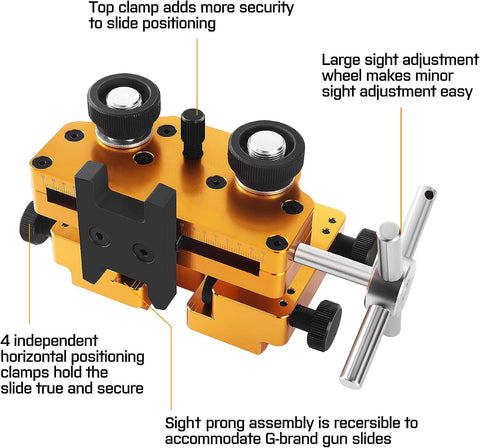 Top clamp adds more security to slide positioning

Large sight adjustment wheel makes minor sight adjustment easy

4 independent horizontal positioning clamps hold the slide true and secure

Sight prong assembly is recersible to accommodate G-brand gun slides