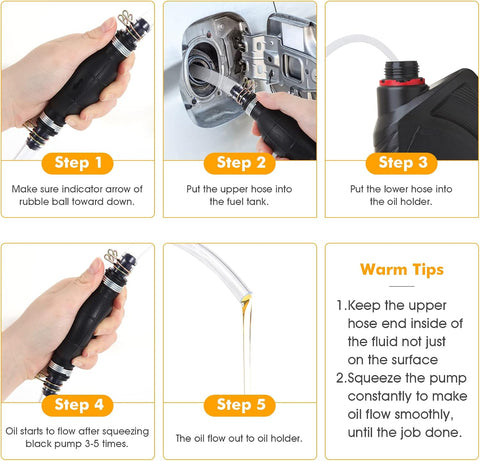 Step 1

Make sure indicator arrow of rubble ball toward down.

Step 2

Put the upper hose into the fuel tank.

Step 3

Put the lower hose into the oil holder.

Step 4

Oil starts to flow after squeezing black pump 3-5 times.

Step 5

The oil flow out to oil holder.

Warm Tips

1.Keep the upper hose end inside of the fluid not just on the surface
2.Squeeze the pump constantly to make oil flow smoothly, until the job done.