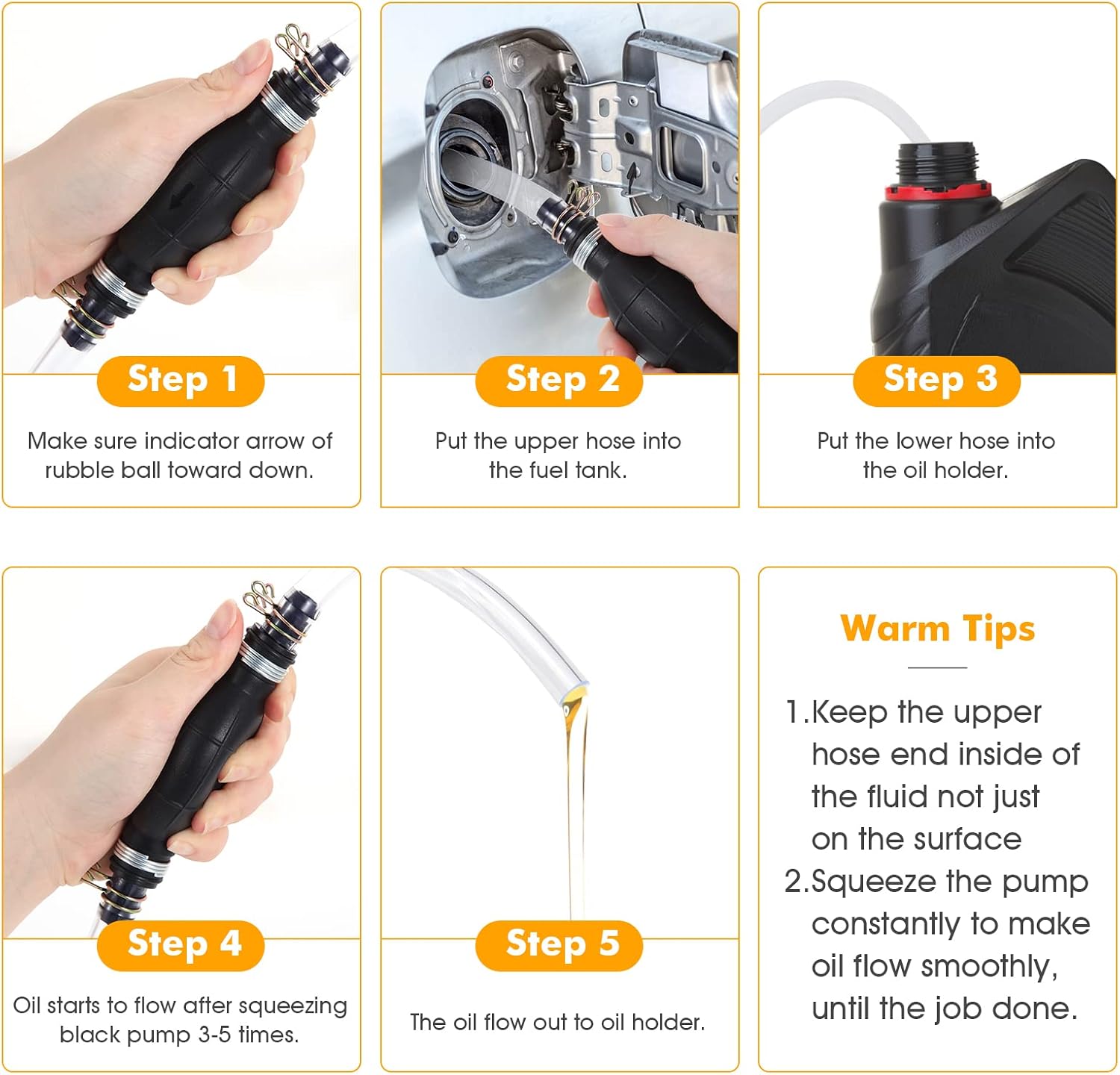 Step 1

Make sure indicator arrow of rubble ball toward down.

Step 2

Put the upper hose into the fuel tank.

Step 3

Put the lower hose into the oil holder.

Step 4

Oil starts to flow after squeezing black pump 3-5 times.

Step 5

The oil flow out to oil holder.

Warm Tips

1.Keep the upper hose end inside of the fluid not just on the surface

2.Squeeze the pump constantly to make oil flow smoothly, until the job done.