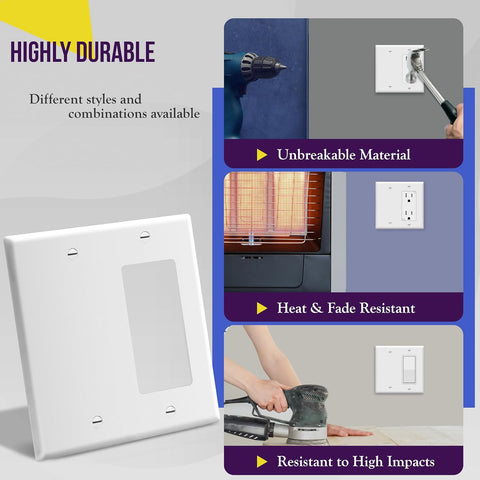 HIGHLY DURABLE

Different styles and combinations available

Unbreakable Material

Heat & Fade Resistant

Resistant to High Impacts