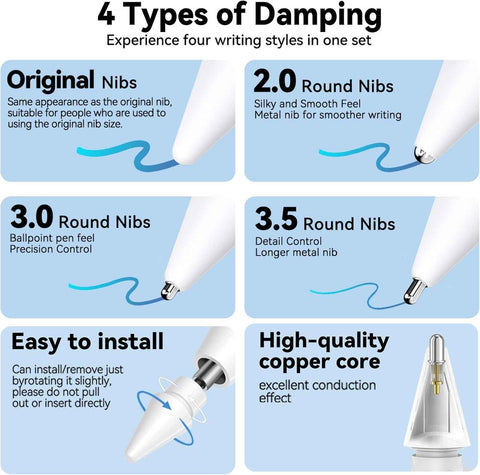 4 Types of Damping
Experience four writing styles in one set

Original Nibs
Same appearance as the original nib, suitable for people who are used to using the original nib size.

2.0 Round Nibs
Silky and Smooth Feel
Metal nib for smoother writing

3.0 Round Nibs
Ballpoint pen feel
Precision Control

3.5 Round Nibs
Detail Control
Longer metal nib

Easy to install
Can install/remove just byrotating it slightly, please do not pull out or insert directly

High-quality copper core
excellent conduction effect