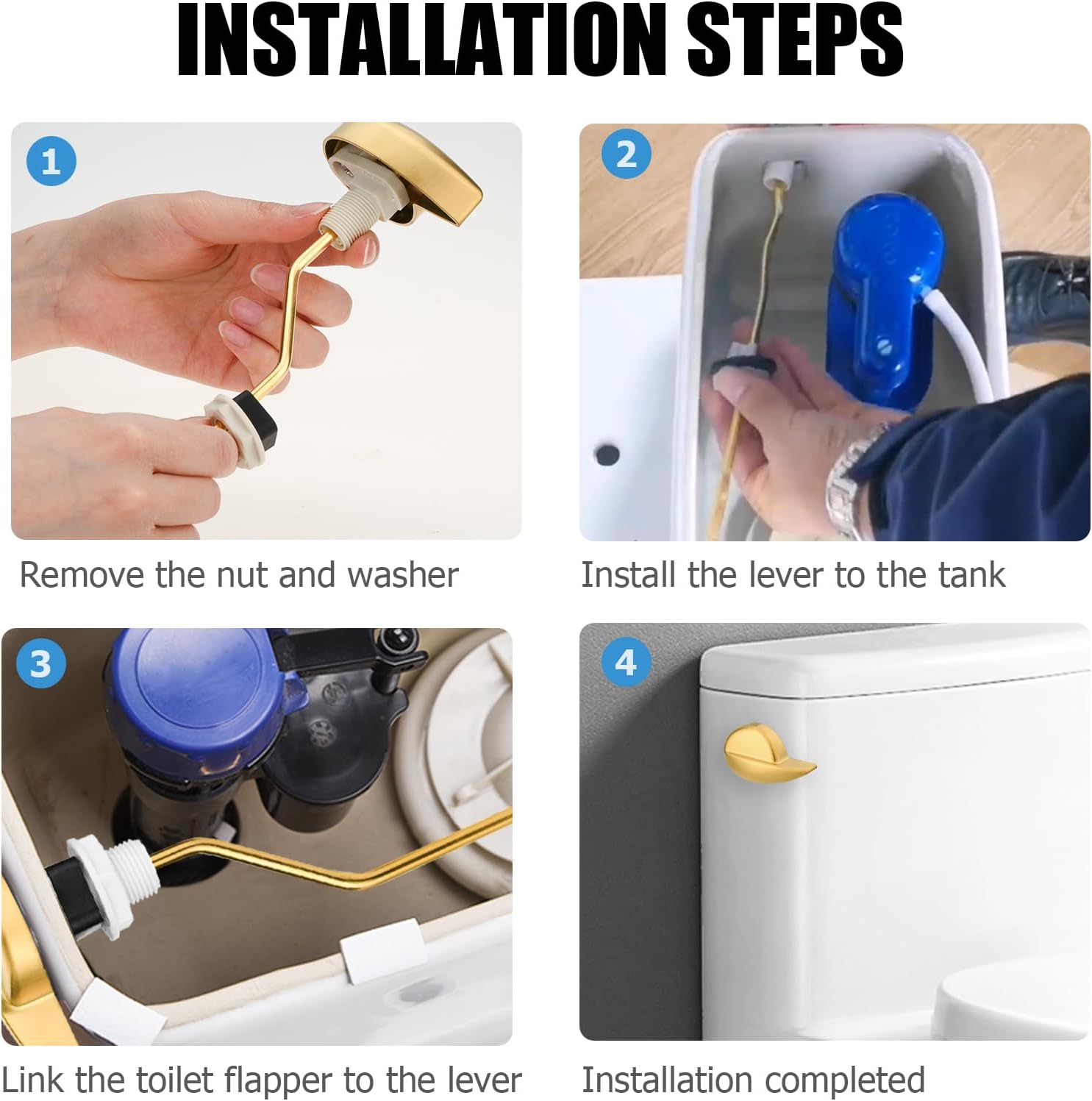 INSTALLATION STEPS

1

Remove the nut and washer

2

Install the lever to the tank

3

Link the toilet flapper to the lever

4

Installation completed