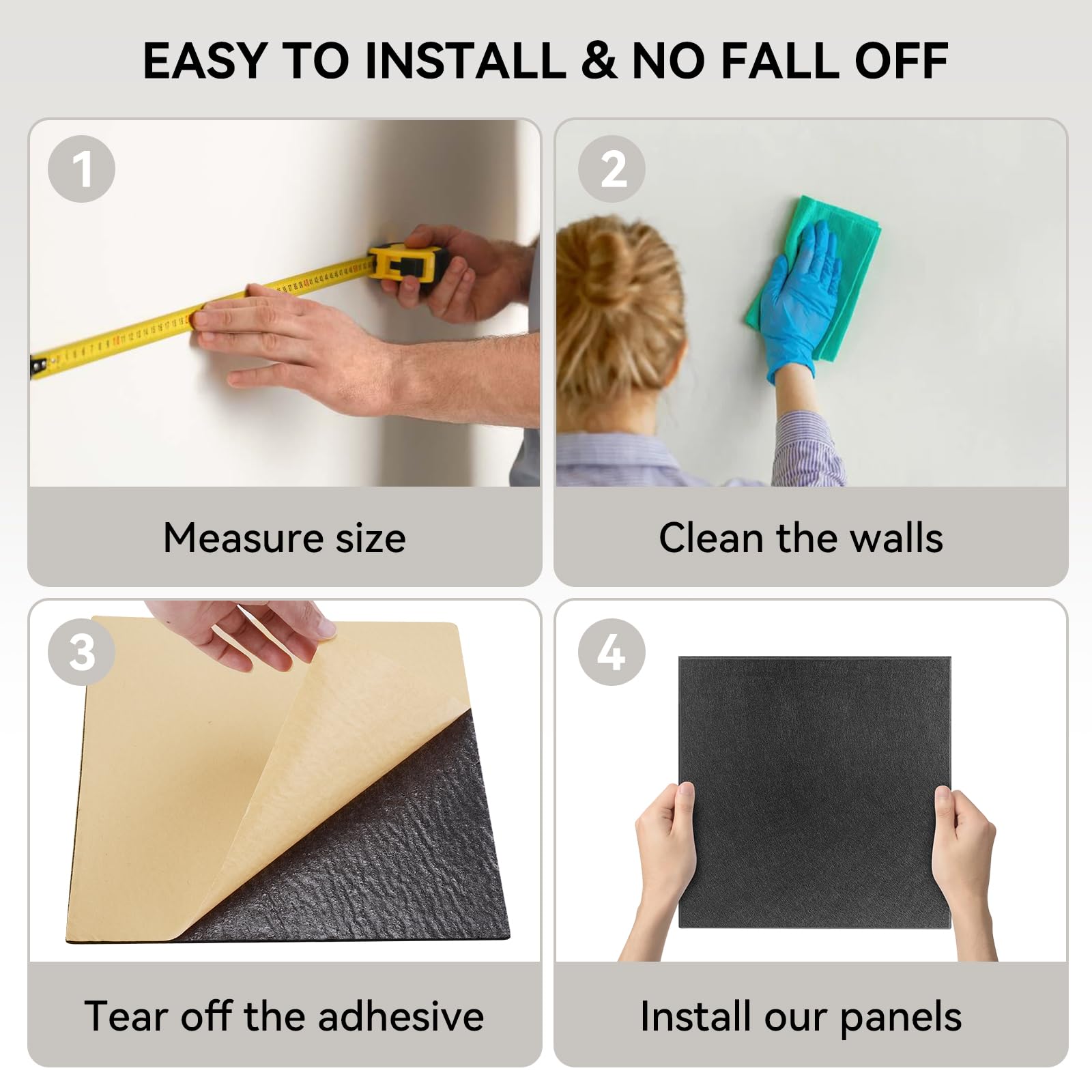 EASY TO INSTALL & NO FALL OFF

1

Measure size

2

Clean the walls

3

Tear off the adhesive

4

Install our panels