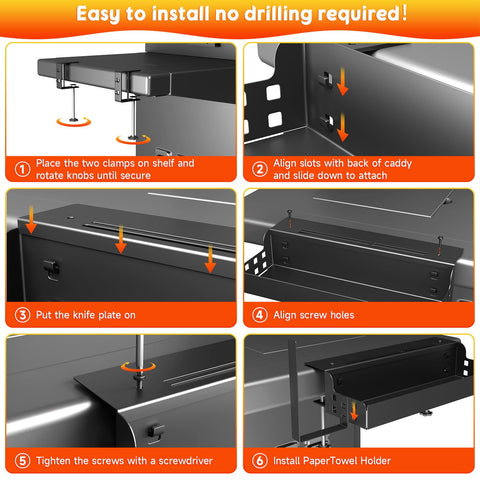 Easy to install no drilling required!

① Place the two clamps on shelf and rotate knobs until secure

② Align slots with back of caddy and slide down to attach

③ Put the knife plate on

④ Align screw holes

⑤ Tighten the screws with a screwdriver

⑥ Install PaperTowel Holder