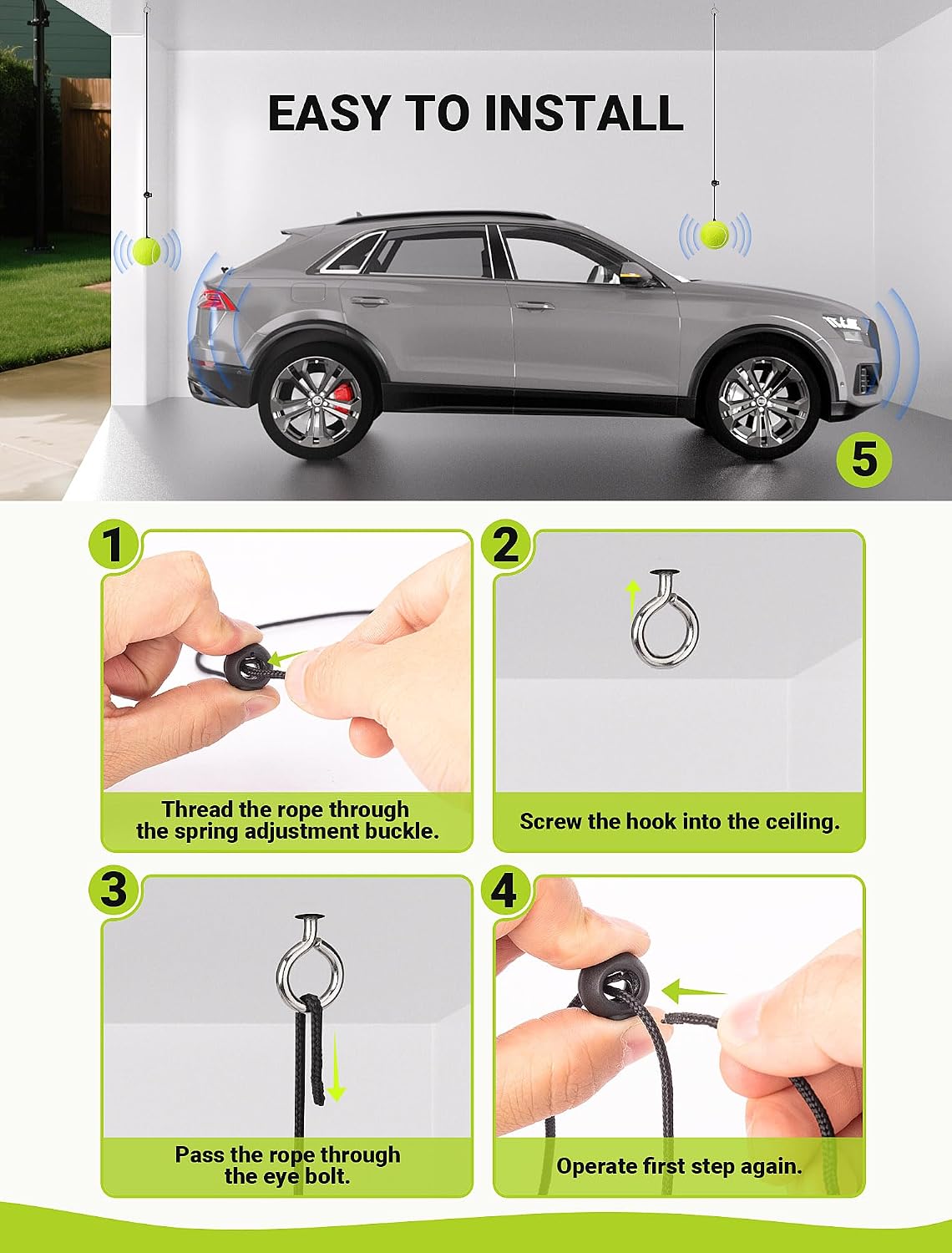 EASY TO INSTALL

5

1

Thread the rope through the spring adjustment buckle.

2

Screw the hook into the ceiling.

3

Pass the rope through the eye bolt.

4

Operate first step again.