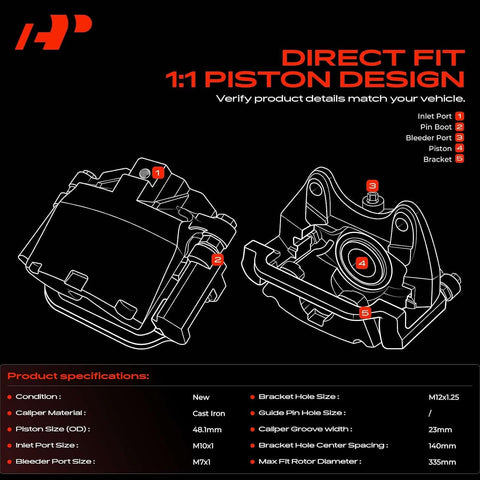 DIRECT FIT
1:1 PISTON DESIGN
Verify product details match your vehicle.

Inlet Port 1
Pin Boot 2
Bleeder Port 3
Piston 4
Bracket 5

1
2
3
4
5

Product specifications:

Condition : New
Caliper Material : Cast Iron
Piston Size (OD) : 48.1mm
Inlet Port Size : M10x1
Bleeder Port Size : M7x1

Bracket Hole Size : M12x1.25
Guide Pin Hole Size : /
Caliper Groove width : 23mm
Bracket Hole Center Spacing : 140mm
Max Fit Rotor Diameter : 335mm