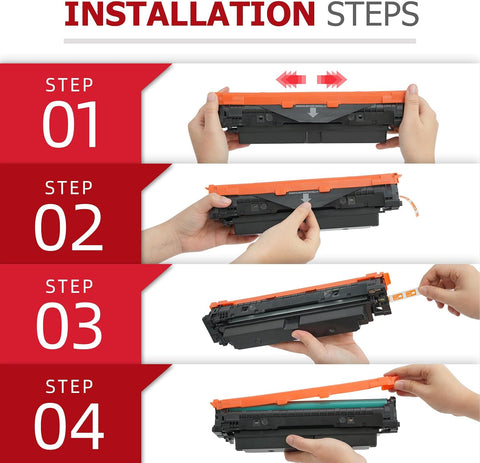 INSTALLATION STEPS

STEP 01

STEP 02

STEP 03

STEP 04