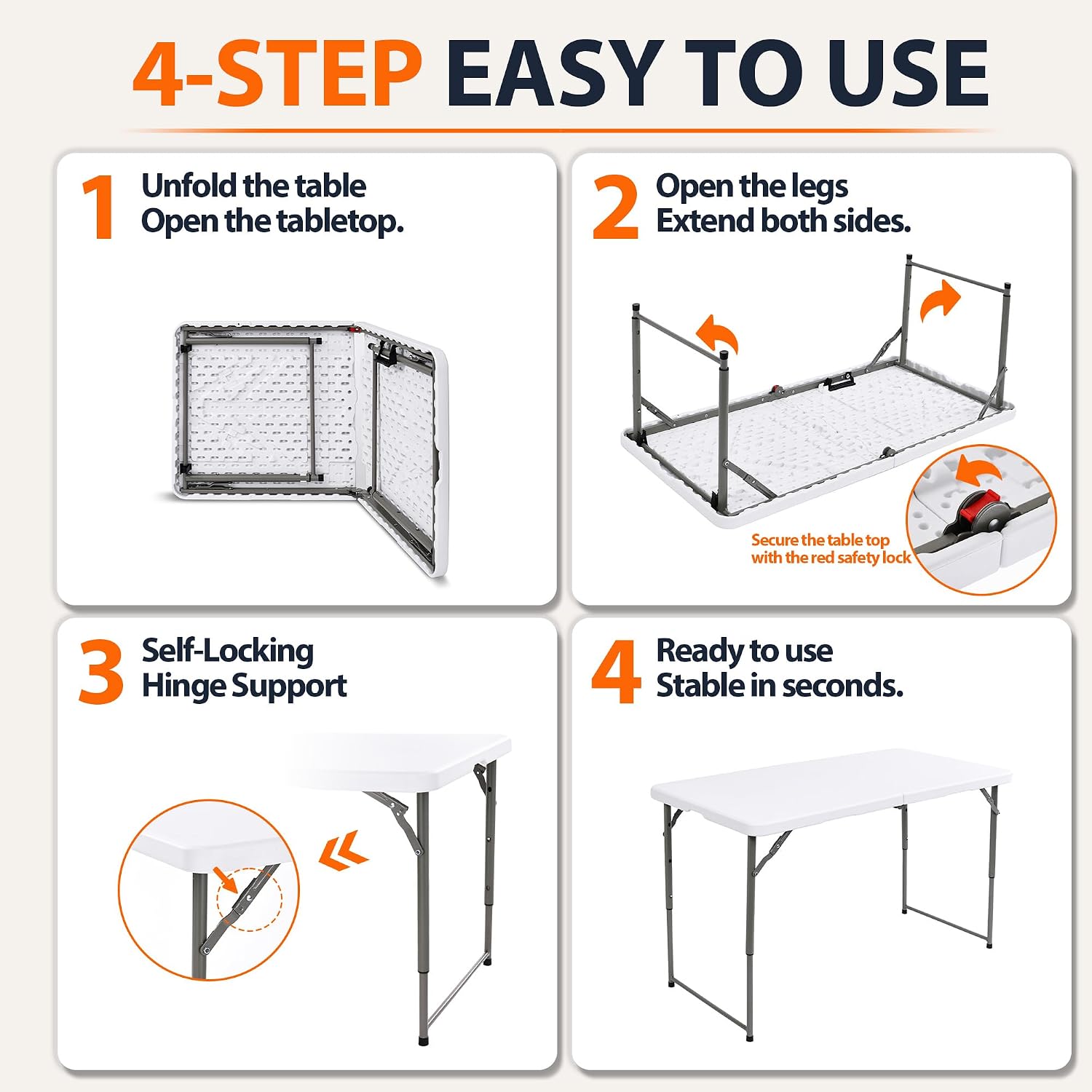 4-STEP EASY TO USE

1 Unfold the table
Open the tabletop.

2 Open the legs
Extend both sides.

Secure the table top with the red safety lock

3 Self-Locking
Hinge Support

4 Ready to use
Stable in seconds.