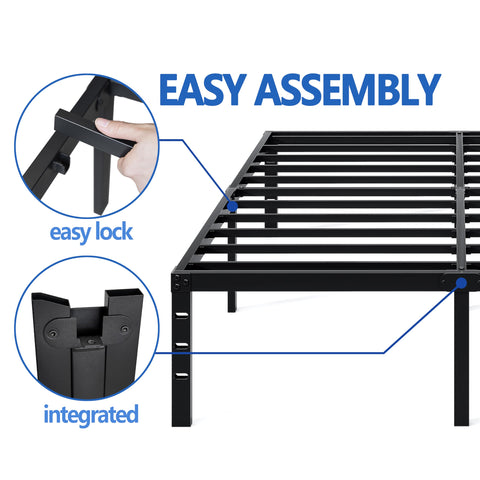 EASY ASSEMBLY

easy lock

integrated