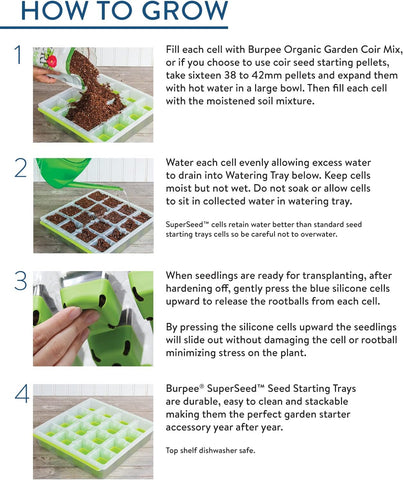 HOW TO GROW

1

Fill each cell with Burpee Organic Garden Coir Mix, or if you choose to use coir seed starting pellets, take sixteen 38 to 42mm pellets and expand them with hot water in a large bowl. Then fill each cell with the moistened soil mixture.

2

Water each cell evenly allowing excess water to drain into Watering Tray below. Keep cells moist but not wet. Do not soak or allow cells to sit in collected water in watering tray.

SuperSeed™ cells retain water better than standard seed starting trays cells so be careful not to overwater.

3

When seedlings are ready for transplanting, after hardening off, gently press the blue silicone cells upward to release the rootballs from each cell.

By pressing the silicone cells upward the seedlings will slide out without damaging the cell or rootball minimizing stress on the plant.

4

Burpee® SuperSeed™ Seed Starting Trays are durable, easy to clean and stackable making them the perfect garden starter accessory year after year.

Top shelf dishwasher safe.