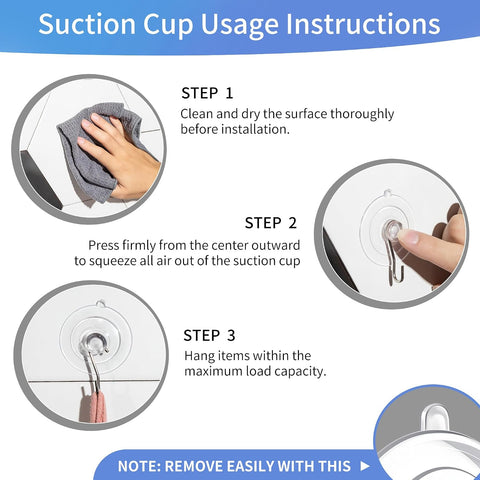 Suction Cup Usage Instructions

STEP 1
Clean and dry the surface thoroughly before installation.

STEP 2
Press firmly from the center outward to squeeze all air out of the suction cup

STEP 3
Hang items within the maximum load capacity.

NOTE: REMOVE EASILY WITH THIS ▶