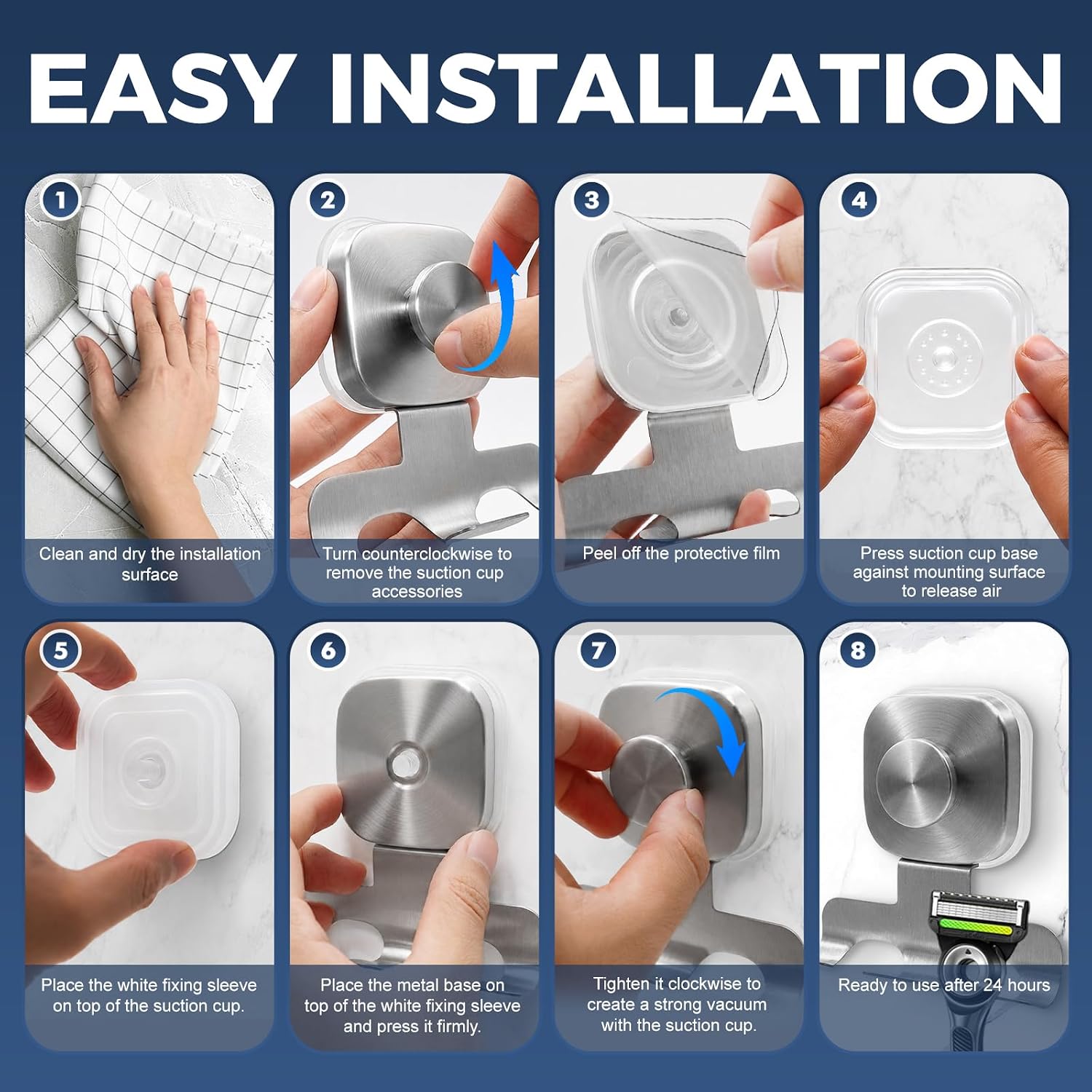 EASY INSTALLATION

1
Clean and dry the installation surface

2
Turn counterclockwise to remove the suction cup accessories

3
Peel off the protective film

4
Press suction cup base against mounting surface to release air

5
Place the white fixing sleeve on top of the suction cup.

6
Place the metal base on top of the white fixing sleeve and press it firmly.

7
Tighten it clockwise to create a strong vacuum with the suction cup.

8
Ready to use after 24 hours