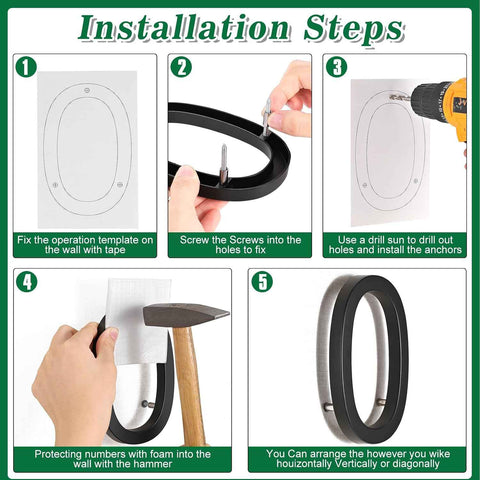 Installation Steps

1

Fix the operation template on the wall with tape

2

Screw the Screws into the holes to fix

3

Use a drill sun to drill out holes and install the anchors

4

Protecting numbers with foam into the wall with the hammer

5

You Can arrange the however you wike houizontally Vertically or diagonally