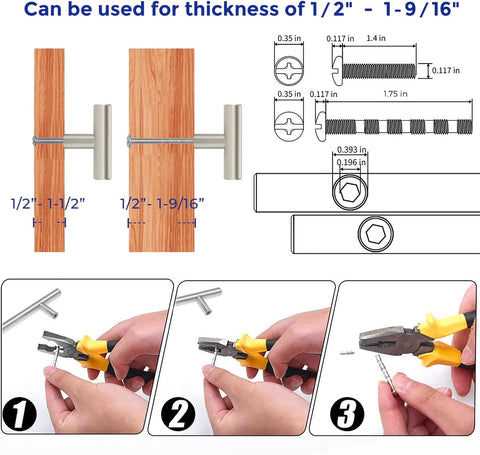 Can be used for thickness of 1/2" - 1-9/16"

1/2"- 1-1/2"

1/2"- 1-9/16"

0.35 in
0.117 in
1.4 in
0.117 in

0.35 in
0.117 in
1.75 in

0.393 in
0.196 in

1

2

3