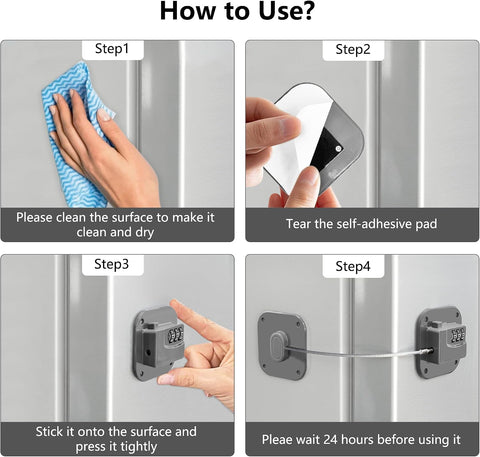 How to Use?

Step1

Please clean the surface to make it clean and dry

Step2

Tear the self-adhesive pad

Step3

Stick it onto the surface and press it tightly

Step4

Pleae wait 24 hours before using it