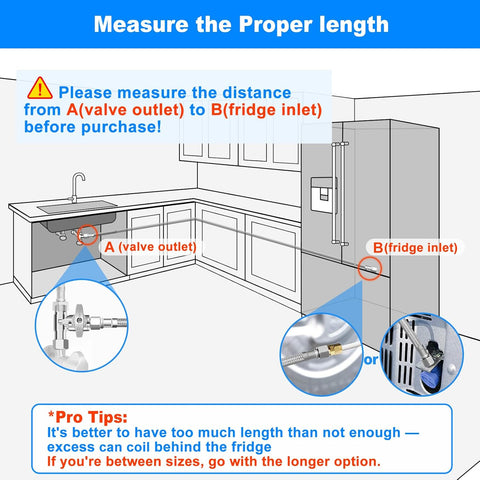 Measure the Proper length

Please measure the distance from A(valve outlet) to B(fridge inlet) before purchase!

A (valve outlet)

B(fridge inlet)

or

*Pro Tips:
It's better to have too much length than not enough — excess can coil behind the fridge
If you're between sizes, go with the longer option.