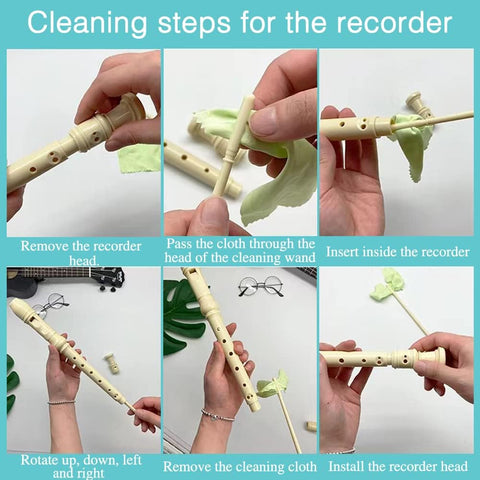 Cleaning steps for the recorder

Remove the recorder head.

Pass the cloth through the head of the cleaning wand

Insert inside the recorder

Rotate up, down, left and right

Remove the cleaning cloth

Install the recorder head