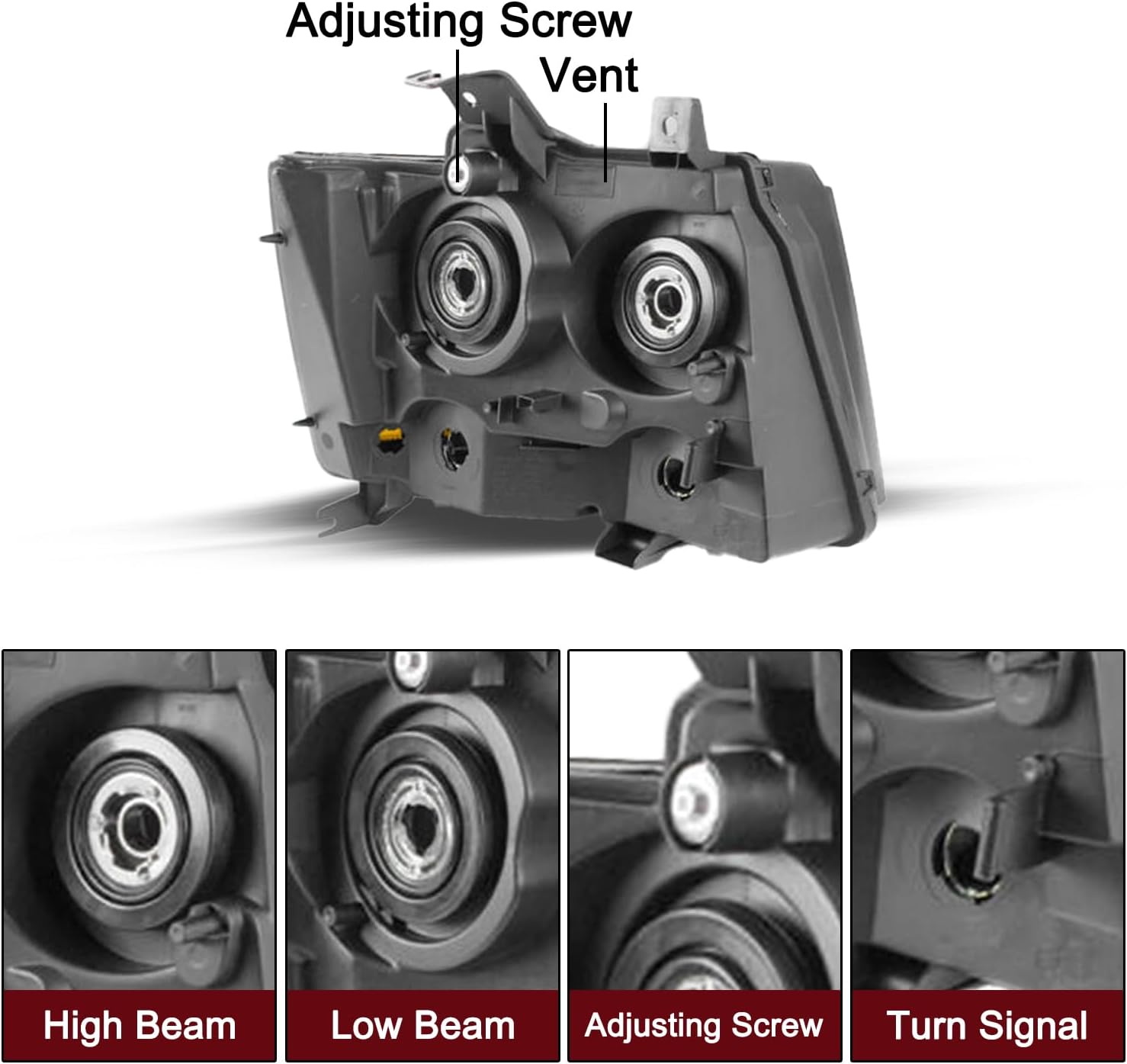 Adjusting Screw
Vent

High Beam
Low Beam
Adjusting Screw
Turn Signal