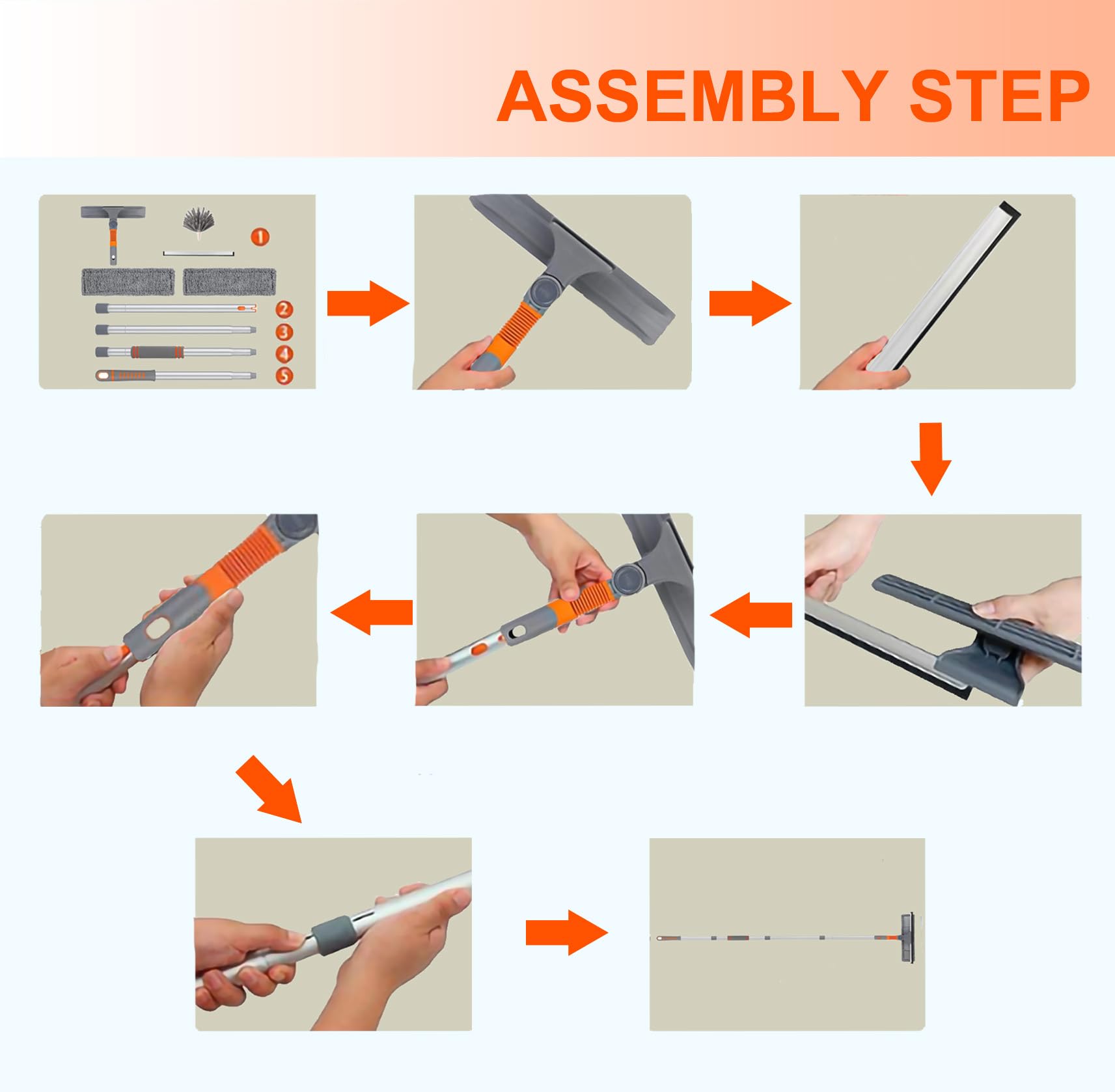 ASSEMBLY STEP

1
2
3
4
5