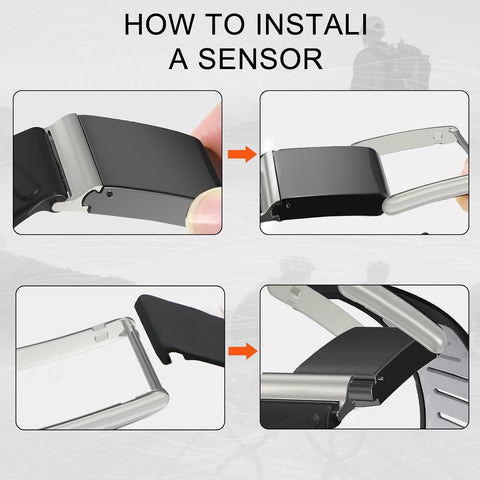 HOW TO INSTALI
A SENSOR