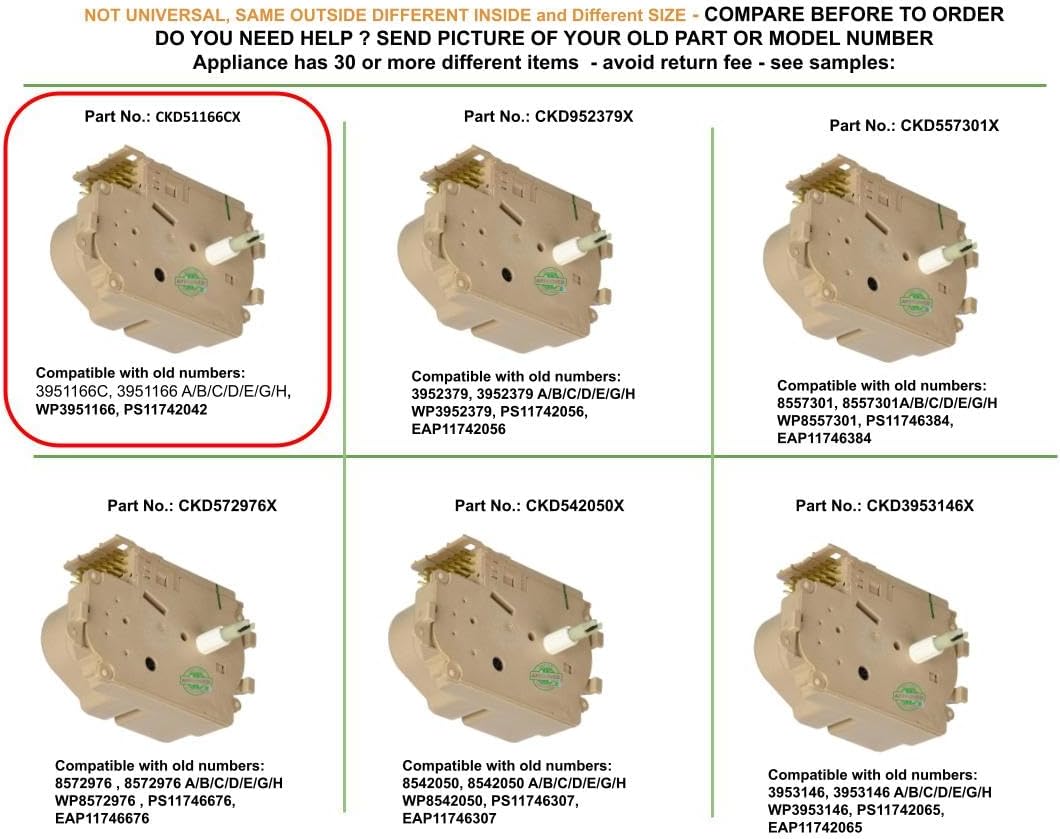 NOT UNIVERSAL, SAME OUTSIDE DIFFERENT INSIDE and Different SIZE - COMPARE BEFORE TO ORDER
DO YOU NEED HELP ? SEND PICTURE OF YOUR OLD PART OR MODEL NUMBER
Appliance has 30 or more different items - avoid return fee - see samples:

Part No.: CKD51166CX

Compatible with old numbers:
3951166C, 3951166 A/B/C/D/E/G/H,
WP3951166, PS11742042

Part No.: CKD952379X

Compatible with old numbers:
3952379, 3952379 A/B/C/D/E/G/H
WP3952379, PS11742056,
EAP11742056

Part No.: CKD557301X

Compatible with old numbers:
8557301, 8557301A/B/C/D/E/G/H
WP8557301, PS11746384,
EAP11746384

Part No.: CKD572976X

Compatible with old numbers:
8572976 , 8572976 A/B/C/D/E/G/H
WP8572976 , PS11746676,
EAP11746676

Part No.: CKD542050X

Compatible with old numbers:
8542050, 8542050 A/B/C/D/E/G/H
WP8542050, PS11746307,
EAP11746307

Part No.: CKD3953146X

Compatible with old numbers:
3953146, 3953146 A/B/C/D/E/G/H
WP3953146, PS11742065,
EAP11742065