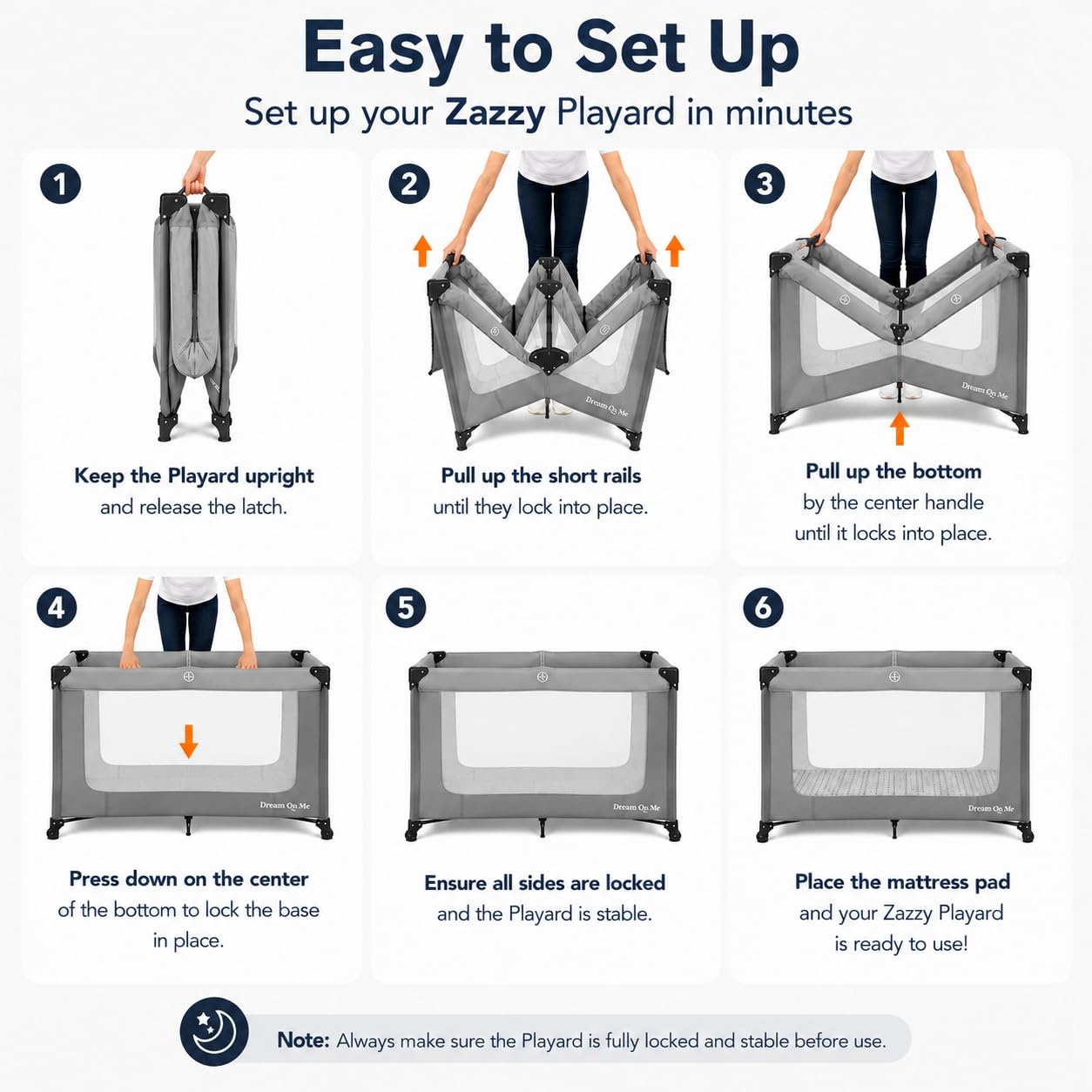 Easy to Set Up

Set up your Zazzy Playard in minutes

1

Keep the Playard upright and release the latch.

2

Dream On Me

Pull up the short rails until they lock into place.

3

Dream On Me

Pull up the bottom by the center handle until it locks into place.

4

Dream On Me

Press down on the center of the bottom to lock the base in place.

5

Dream On Me

Ensure all sides are locked and the Playard is stable.

6

Dream On Me

Place the mattress pad and your Zazzy Playard is ready to use!

Note: Always make sure the Playard is fully locked and stable before use.