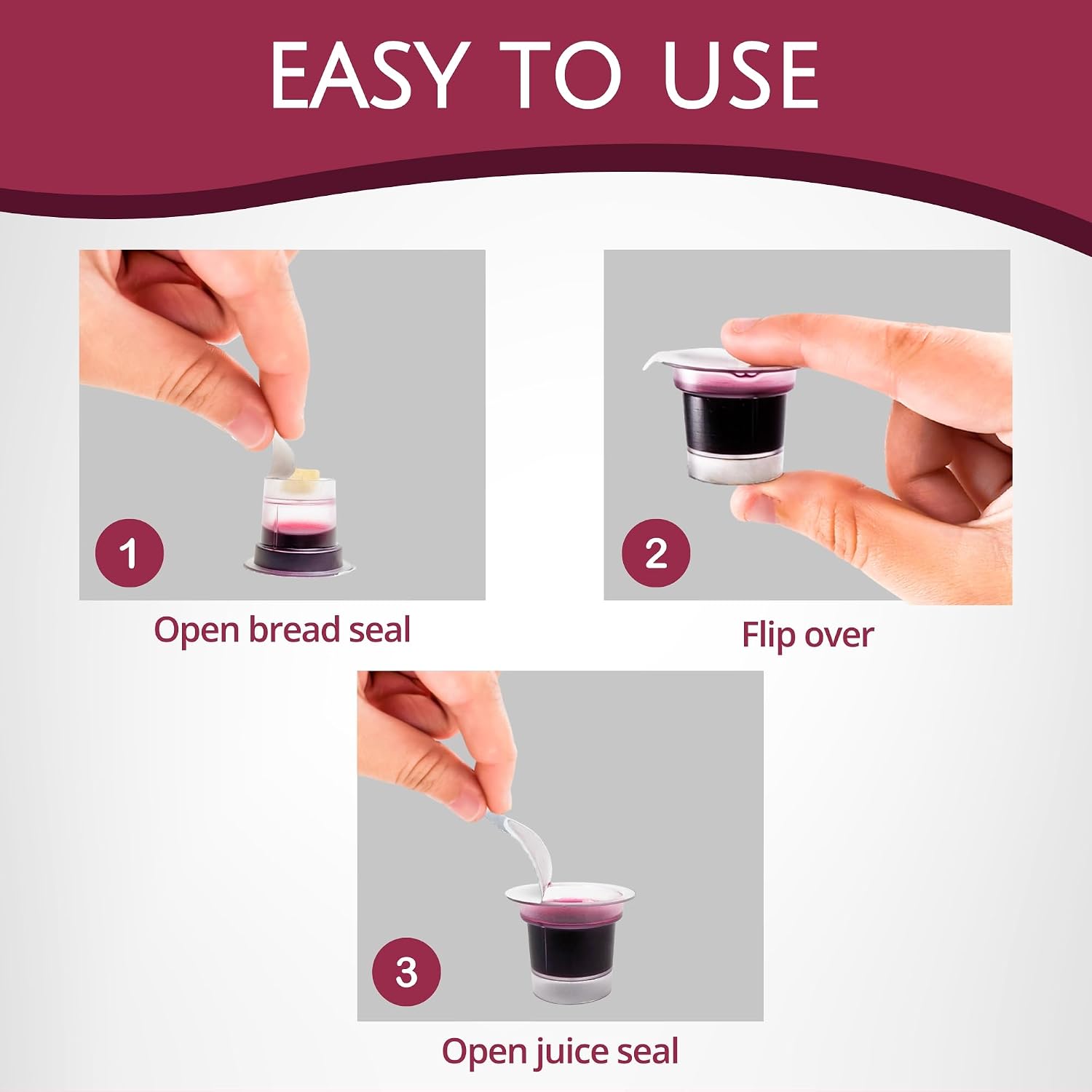 EASY TO USE

1
Open bread seal

2
Flip over

3
Open juice seal