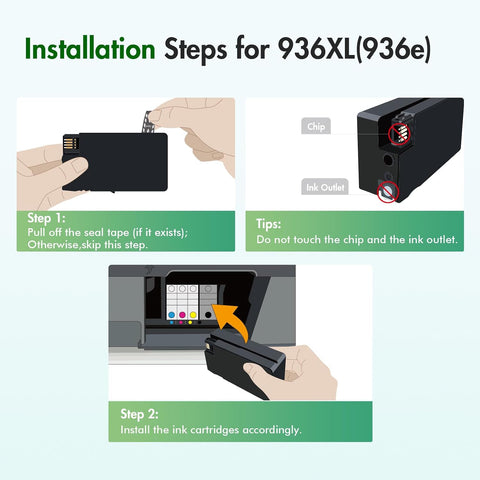 Installation Steps for 936XL(936e)

Step 1:
Pull off the seal tape (if it exists); Otherwise,skip this step.

Chip

Ink Outlet

Tips:
Do not touch the chip and the ink outlet.

Step 2:
Install the ink cartridges accordingly.