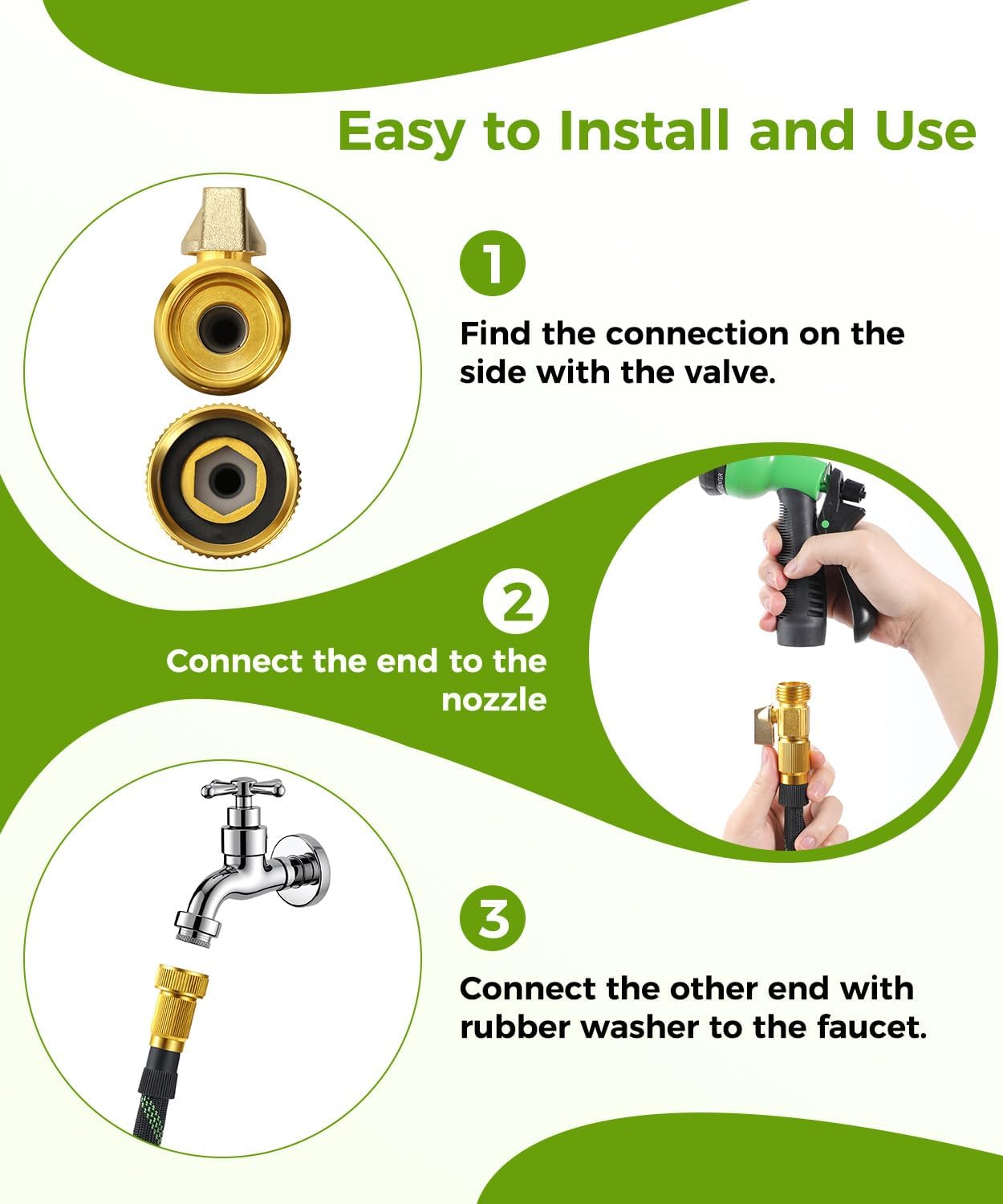 Easy to Install and Use

1

Find the connection on the side with the valve.

2

Connect the end to the nozzle

3

Connect the other end with rubber washer to the faucet.