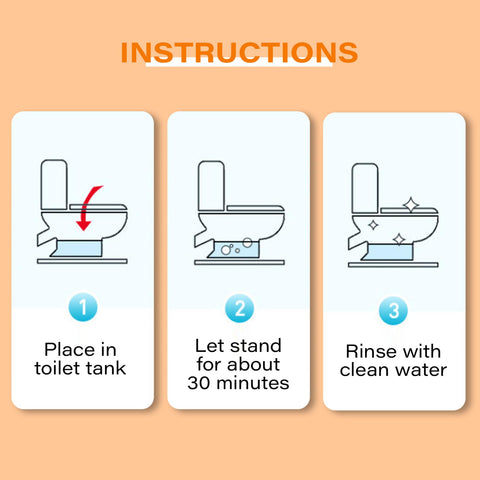 INSTRUCTIONS

1

Place in toilet tank

2

Let stand for about 30 minutes

3

Rinse with clean water