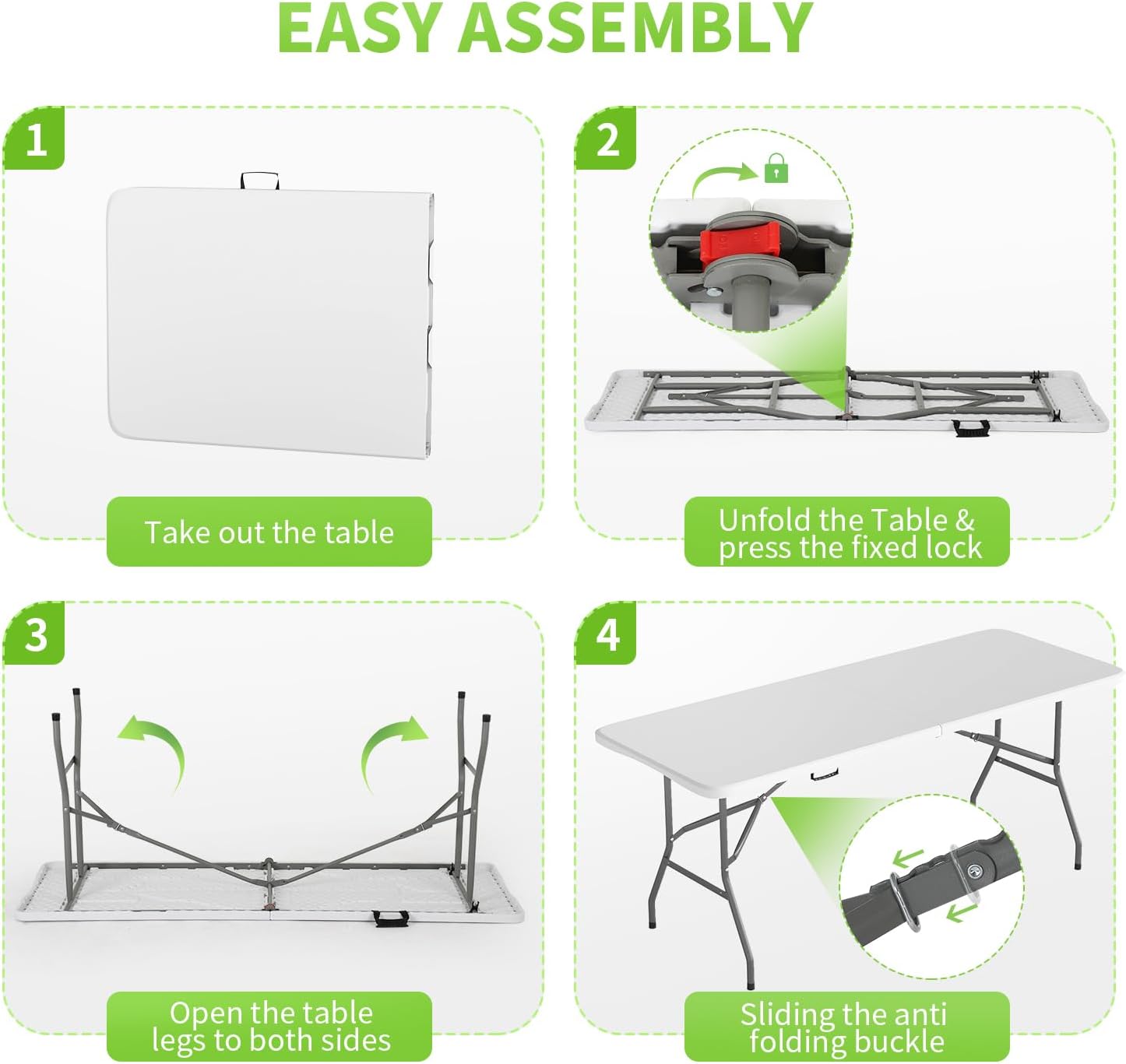 EASY ASSEMBLY

1

Take out the table

2

Unfold the Table & press the fixed lock

3

Open the table legs to both sides

4

Sliding the anti folding buckle