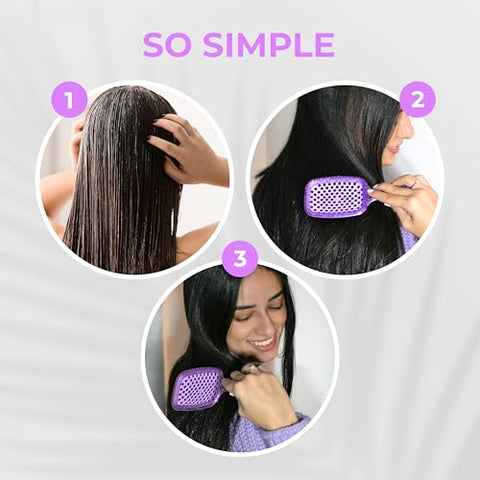 SO SIMPLE

1

2

3